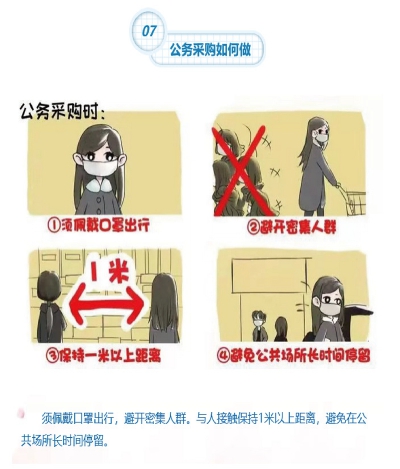 07
公务采购如何做

公务采购时：

①须佩戴口罩出行

②避开密集人群

1米

③保持一米以上距离

④避免公共场所长时间停留

须佩戴口罩出行，避开密集人群。与人接触保持1米以上距离，避免在公共场所长时间停留。